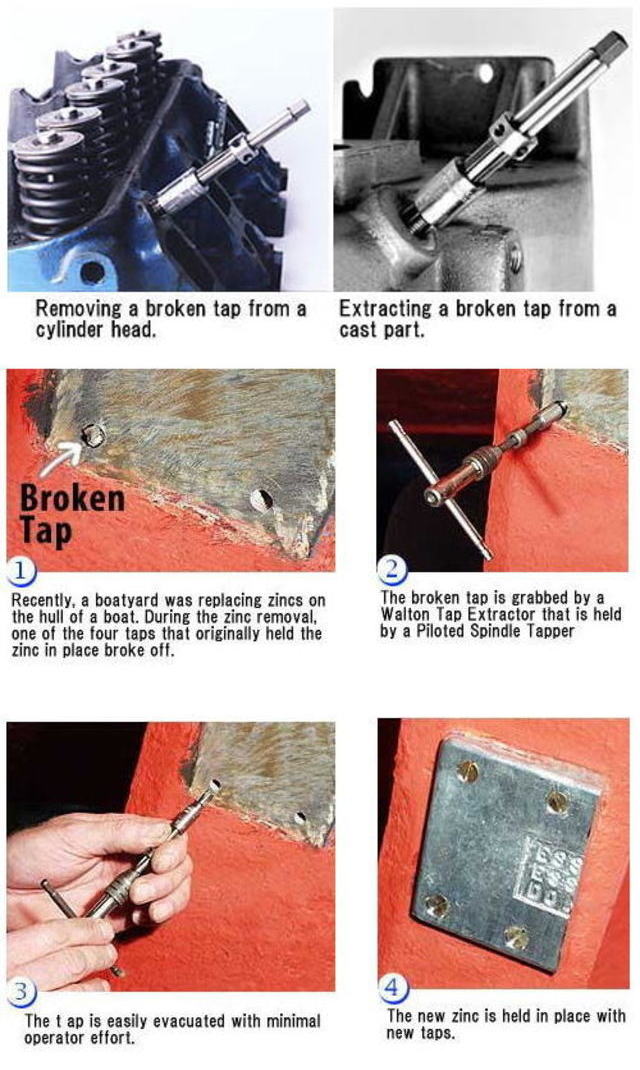 Removing a broken tap from a cylinder head.

Extracting a broken tap from a cast part.

Broken Tap

1

Recently, a boatyard was replacing zincs on the hull of a boat. During the zinc removal, one of the four taps that originally held the zinc in place broke off.

2

The broken tap is grabbed by a Walton Tap Extractor that is held by a Piloted Spindle Tapper

3

The t ap is easily evacuated with minimal operator effort.

4

The new zinc is held in place with new taps.